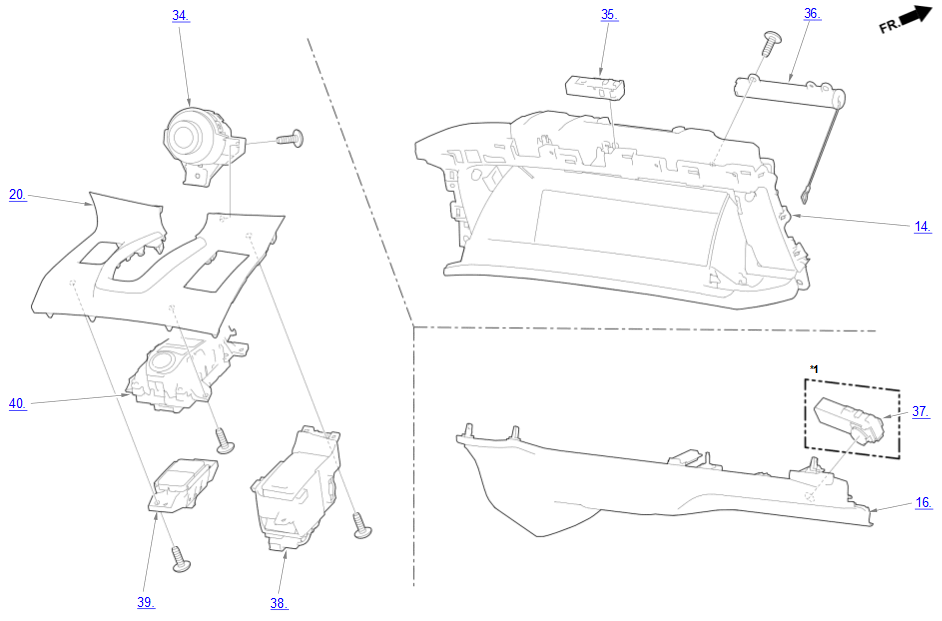 34.

35.

36.

FR.

20.

14.

40.

*1

37.

16.

39.

38.