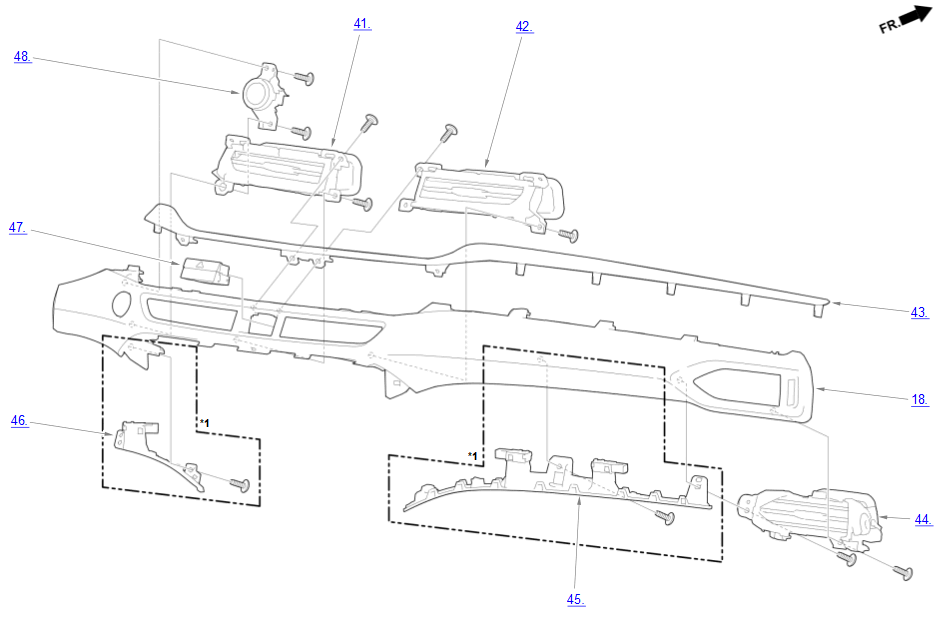 FR.

48.

41.

42.

47.

43.

18.

46.

*1

*1

44.

45.