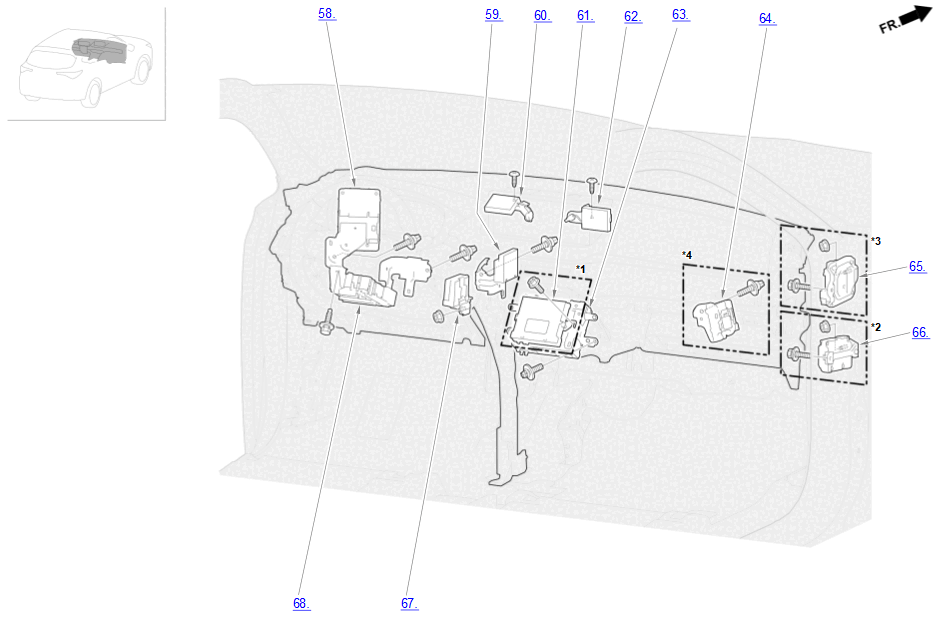 58.
59.
60.
61.
62.
63.
64.
FR.
*1
*4
*3
65.
*2
66.
68.
67.