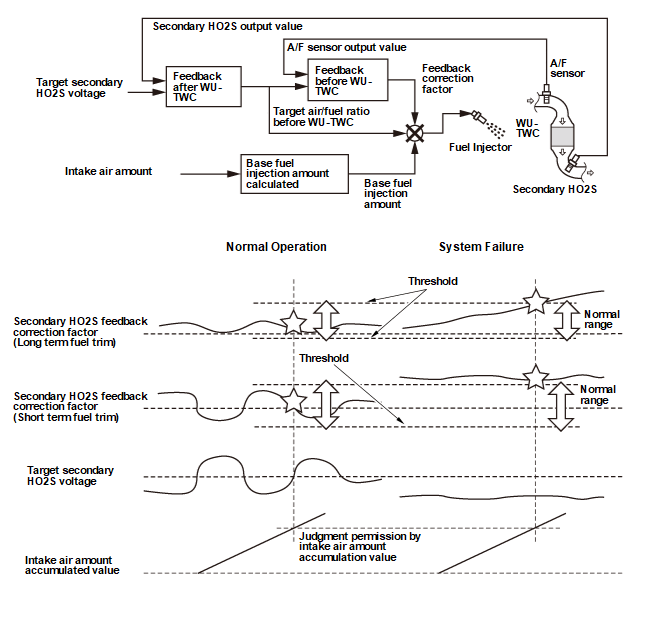 Secondary HO2S output value

A/F sensor output value

Target secondary HO2S voltage

Feedback after WU-TWC

Feedback before WU-TWC

Feedback correction factor

A/F sensor

Target air/fuel ratio before WU-TWC

WU-TWC

Fuel Injector

Intake air amount

Base fuel injection amount calculated

Base fuel injection amount

Secondary HO2S

Normal Operation

System Failure

Threshold

Secondary HO2S feedback correction factor (Long term fuel trim)

Normal range

Threshold

Secondary HO2S feedback correction factor (Short term fuel trim)

Normal range

Target secondary HO2S voltage

Judgment permission by intake air amount accumulation value

Intake air amount accumulated value