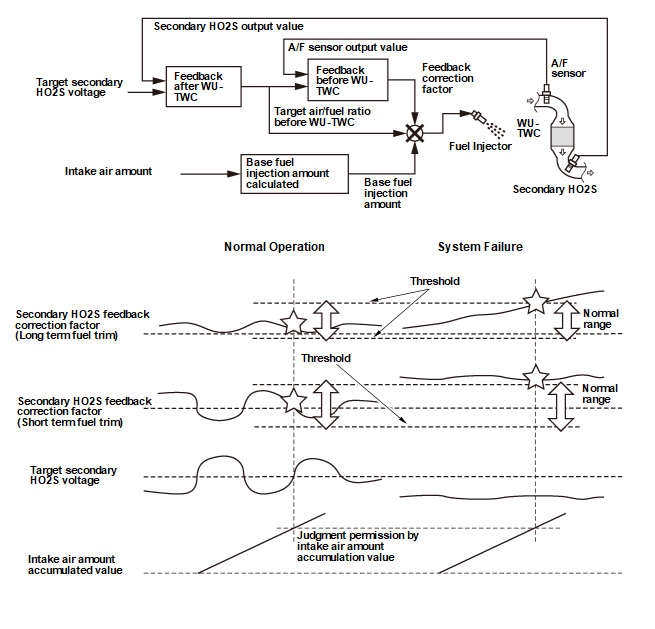 Secondary HO2S output value

A/F sensor output value

Target secondary HO2S voltage

Feedback after WU-TWC

Feedback before WU-TWC

Feedback correction factor

A/F sensor

Target air/fuel ratio before WU-TWC

WU-TWC

Fuel Injector

Intake air amount

Base fuel injection amount calculated

Base fuel injection amount

Secondary HO2S

Normal Operation

System Failure

Threshold

Secondary HO2S feedback correction factor (Long term fuel trim)

Normal range

Threshold

Secondary HO2S feedback correction factor (Short term fuel trim)

Normal range

Target secondary HO2S voltage

Judgment permission by intake air amount accumulation value

Intake air amount accumulated value