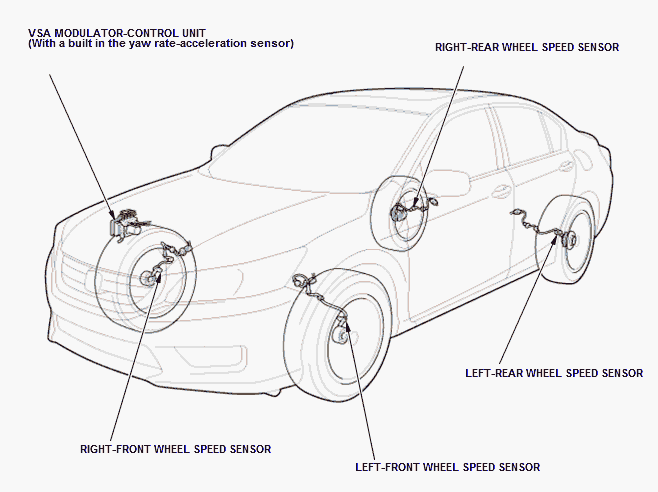 VSA MODULATOR-CONTROL UNIT
(With a built in the yaw rate-acceleration sensor)

RIGHT-REAR WHEEL SPEED SENSOR

LEFT-REAR WHEEL SPEED SENSOR

RIGHT-FRONT WHEEL SPEED SENSOR

LEFT-FRONT WHEEL SPEED SENSOR