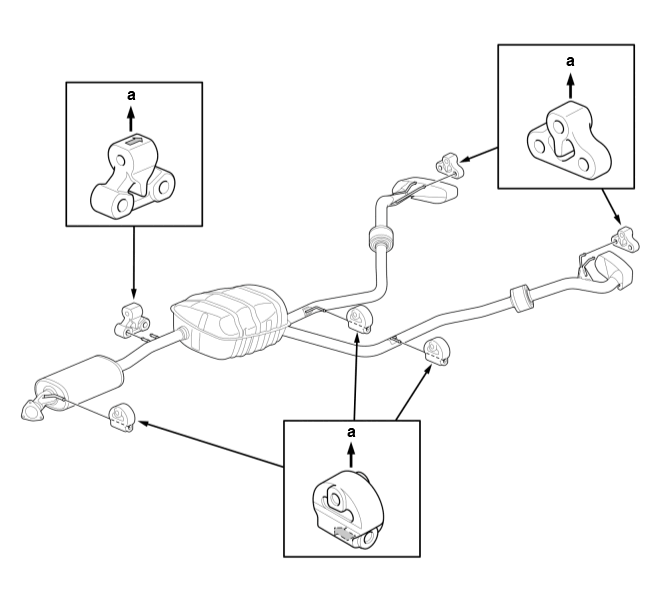 a

a

a