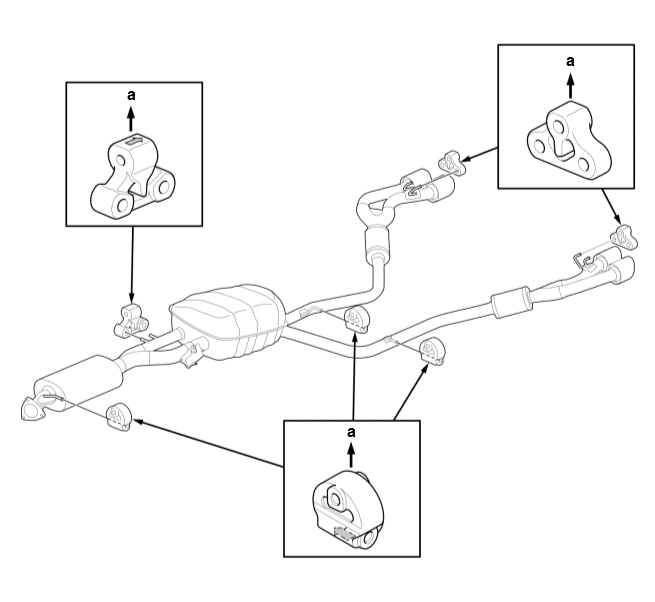 a

a

a