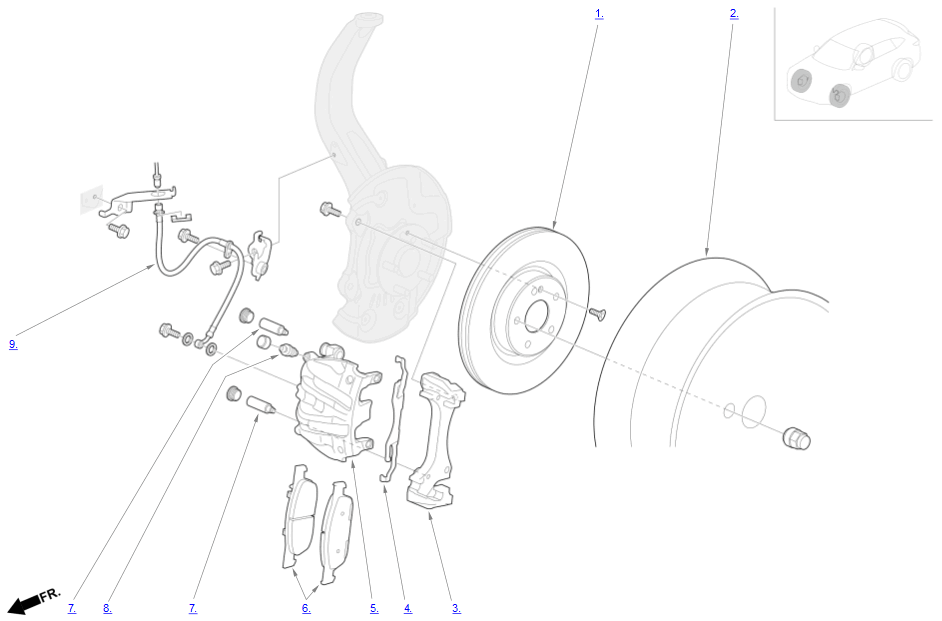 1.
2.
9.
FR.
7.
8.
7.
6.
5.
4.
3.