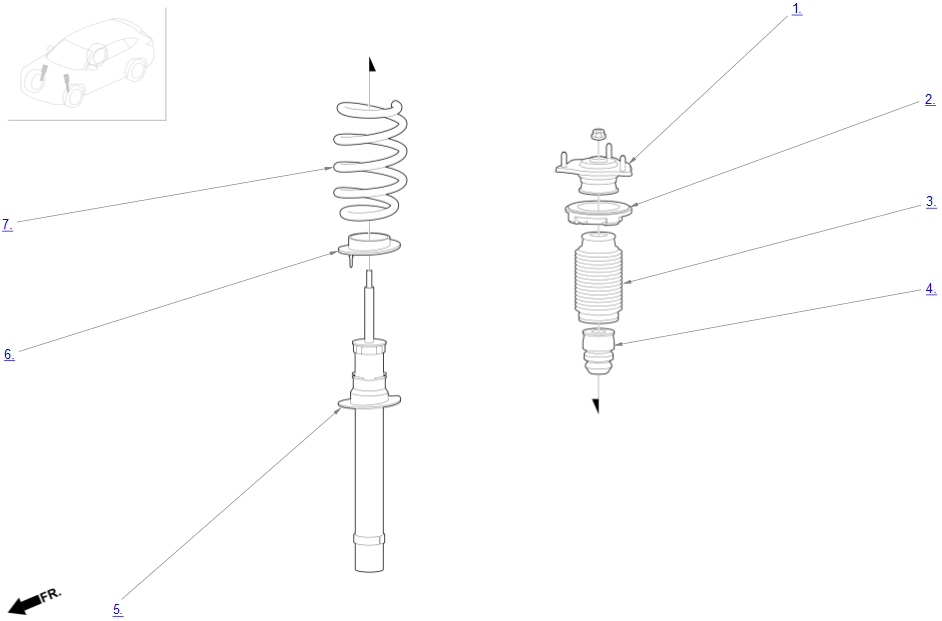 1.
2.
3.
4.
7.
6.
5.
FR.