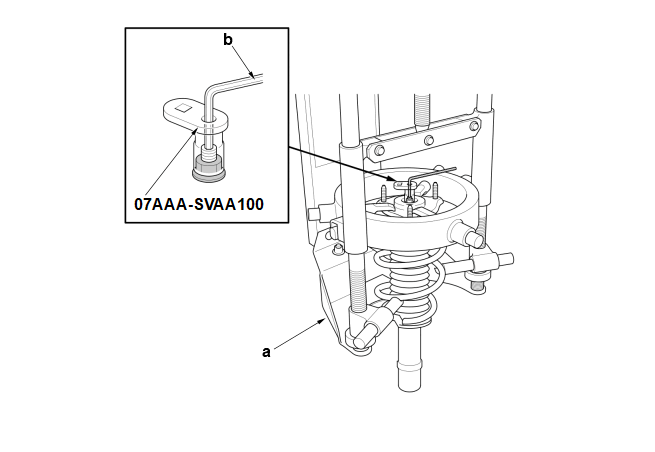 b

07AAA-SVAA100

a