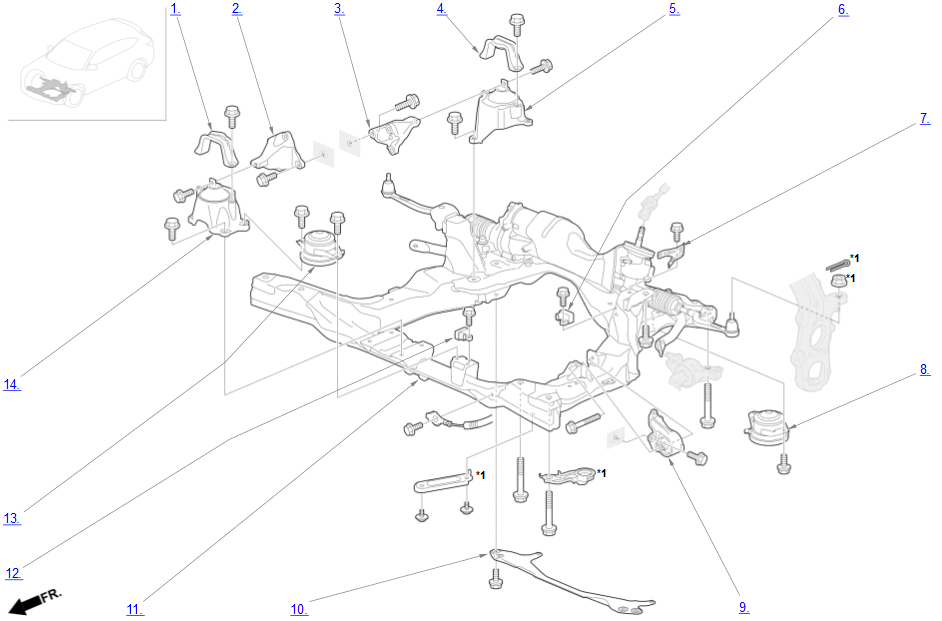 1.
2.
3.
4.
5.
6.
7.
*1
*1
8.
14.
*1
*1
13.
12.
11.
10.
9.
FR.