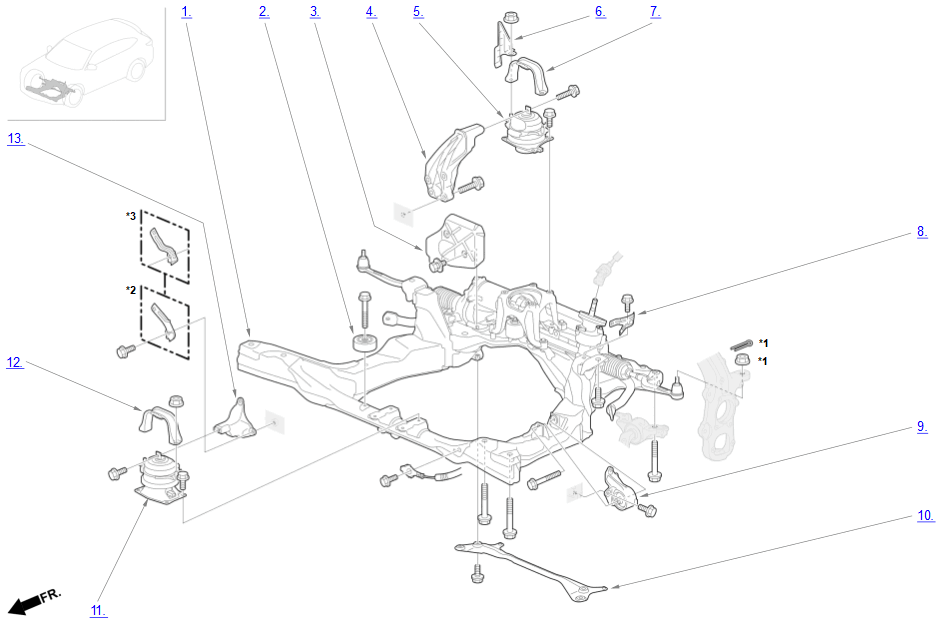 1.
2.
3.
4.
5.
6.
7.
13.
*3
*2
8.
*1
*1
12.
9.
10.
11.
FR.