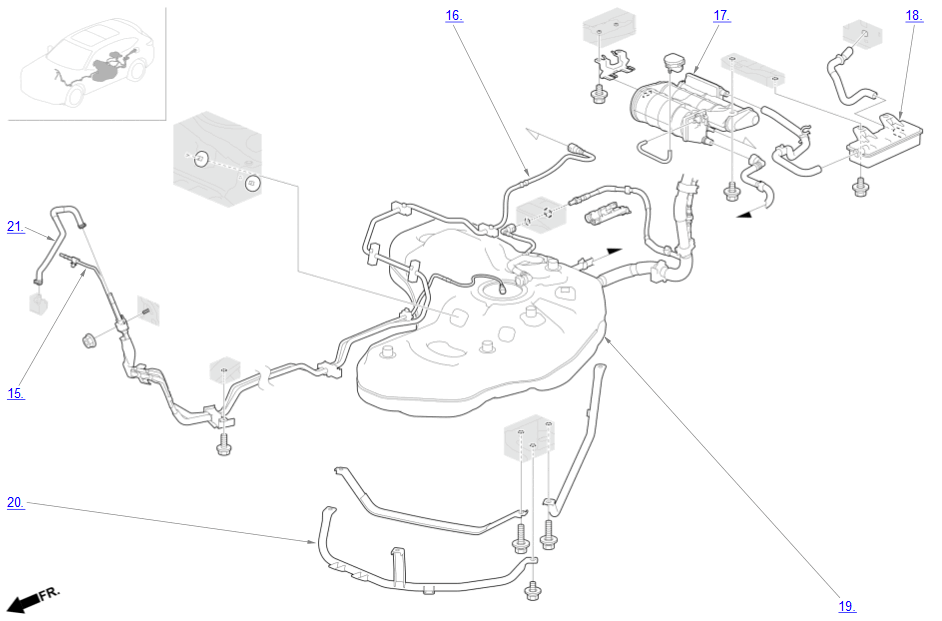 16.

17.

18.

21.

15.

20.

19.

FR.