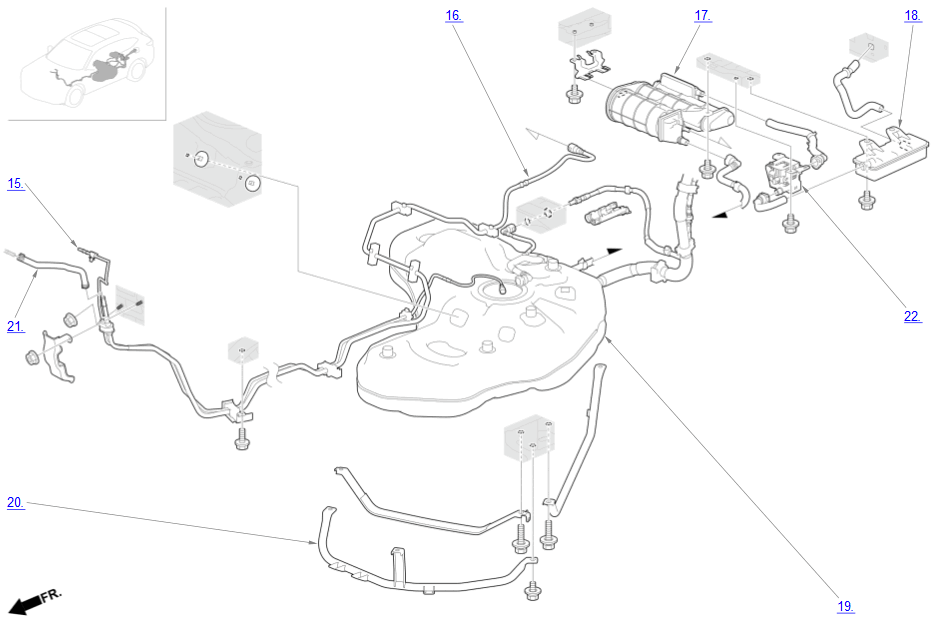 16.
17.
18.
15.
21.
22.
20.
19.
FR.