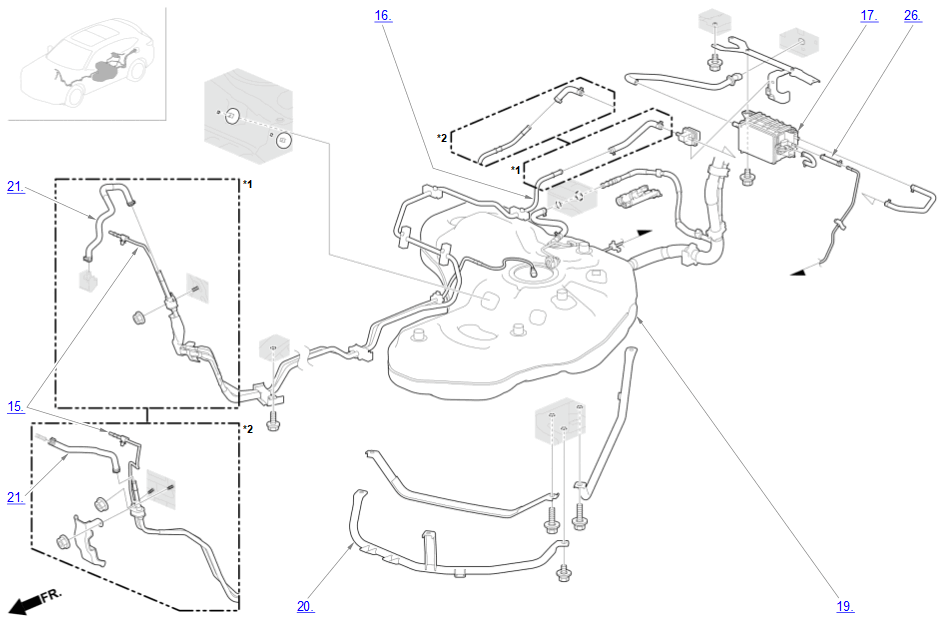 16.
17.
26.
*2
*1
21.
*1
15.
*2
21.
FR.
20.
19.