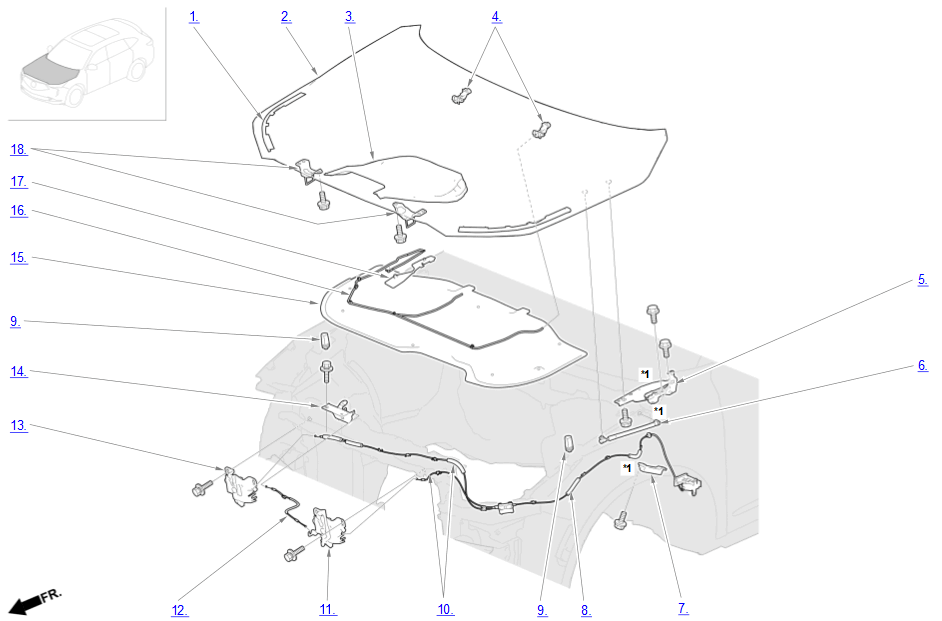 1.
2.
3.
4.
18.
17.
16.
15.
9.
14.
13.
5.
6.
*1
*1
*1
FR.
12.
11.
10.
9.
8.
7.