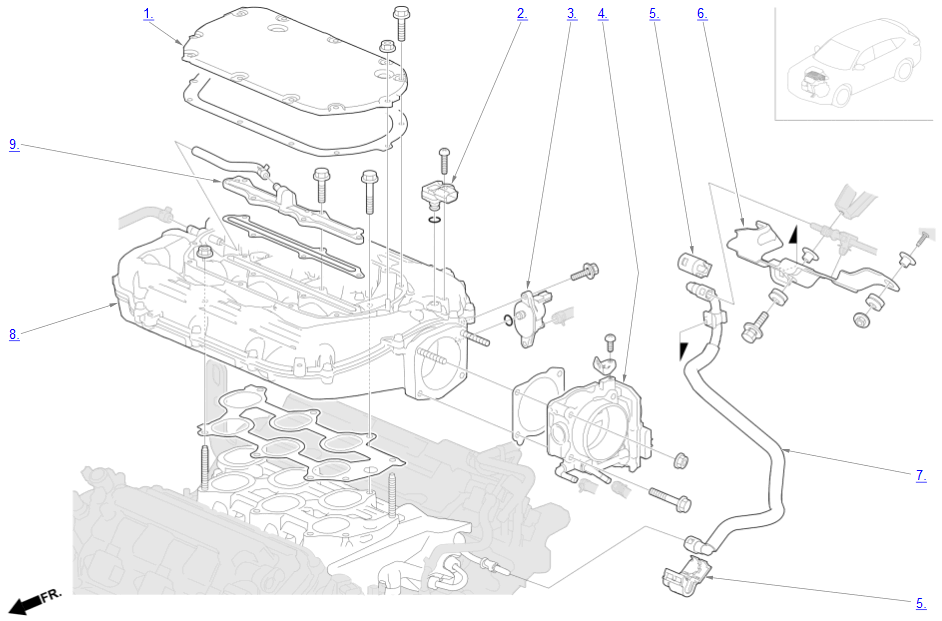 1.
2.
3.
4.
5.
6.
9.
8.
7.
5.
FR.