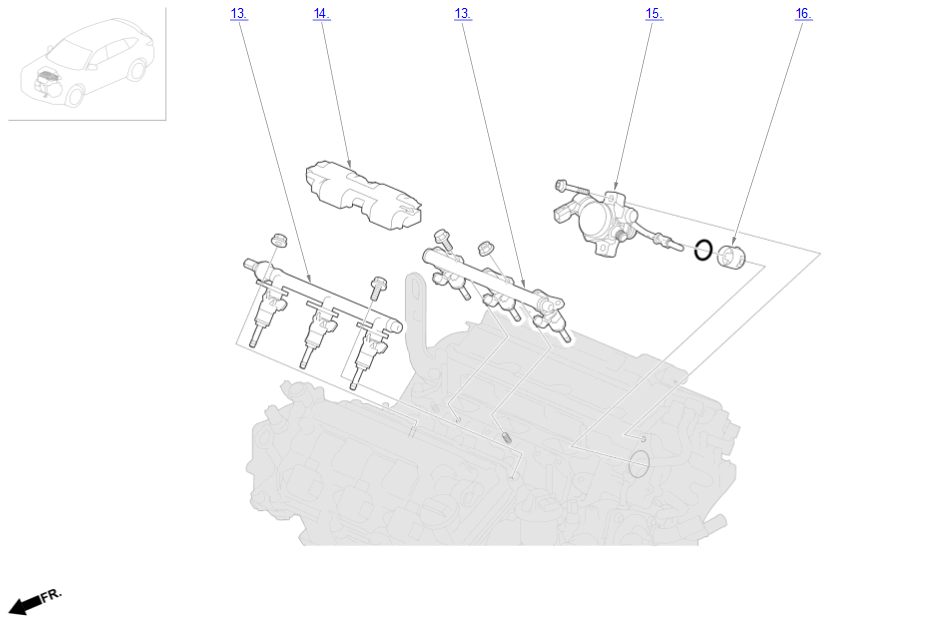 13.
14.
13.
15.
16.
FR.