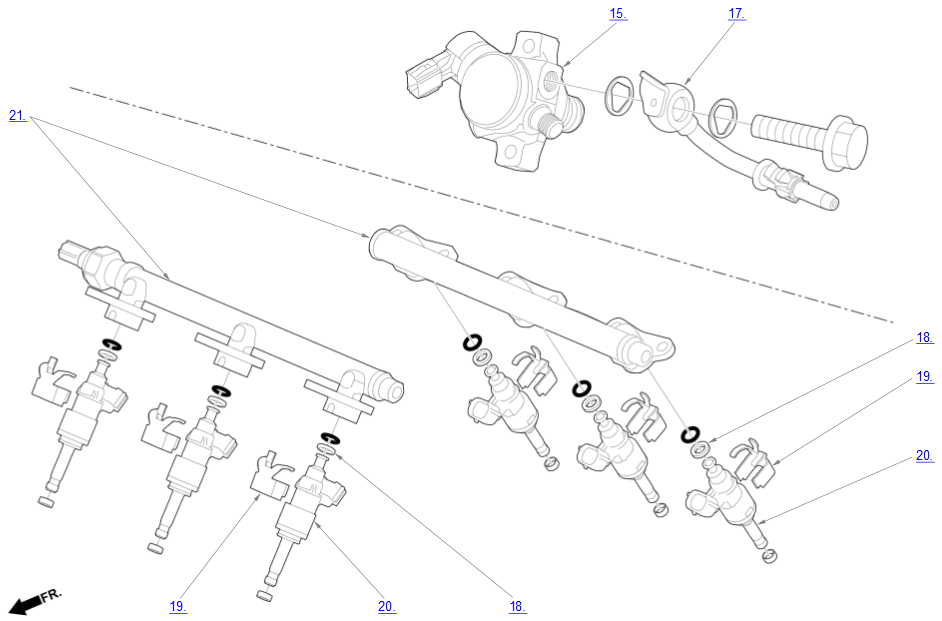 15.
17.
21.
18.
19.
20.
FR.
19.
20.
18.