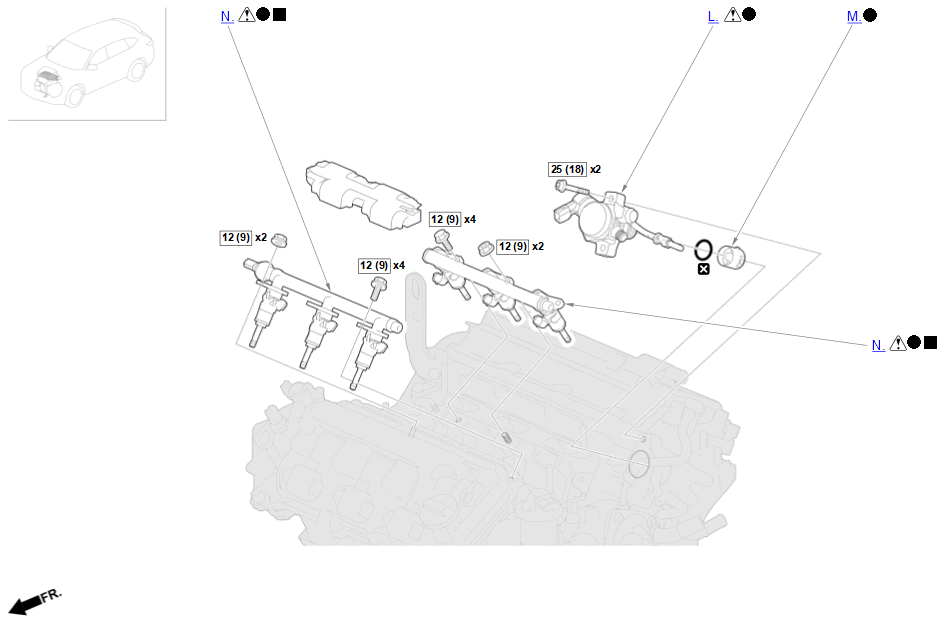 N.
L.
M.
25 (18) x2
12 (9) x4
12 (9) x2
12 (9) x2
12 (9) x4
N.
FR.