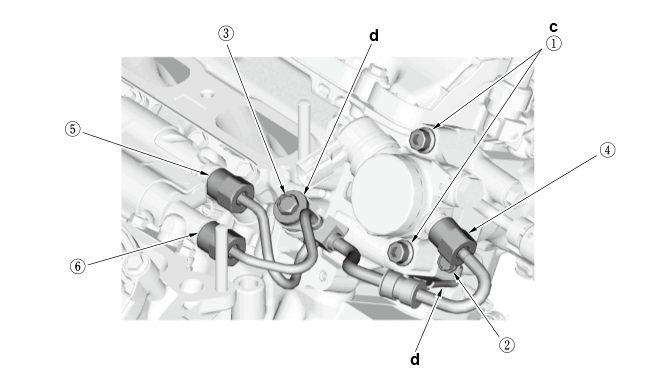 ③
d
c
①
⑤
④
⑥
②
d