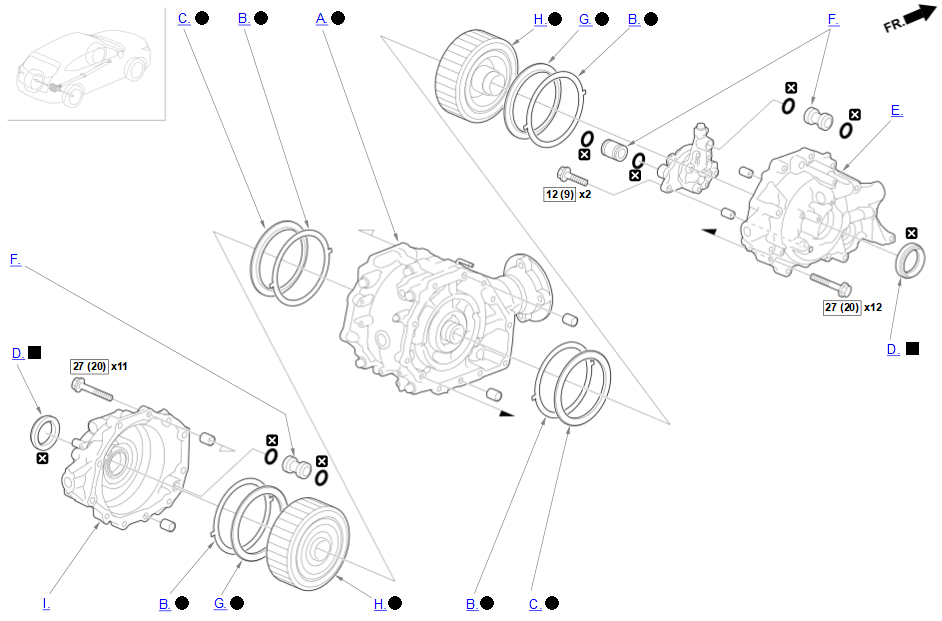 C.
B.
A.
H.
G.
B.
F.
FR.
E.
12 (9) x2
27 (20) x12
D.
F.
D.
27 (20) x11
I.
B.
G.
H.
B.
C.