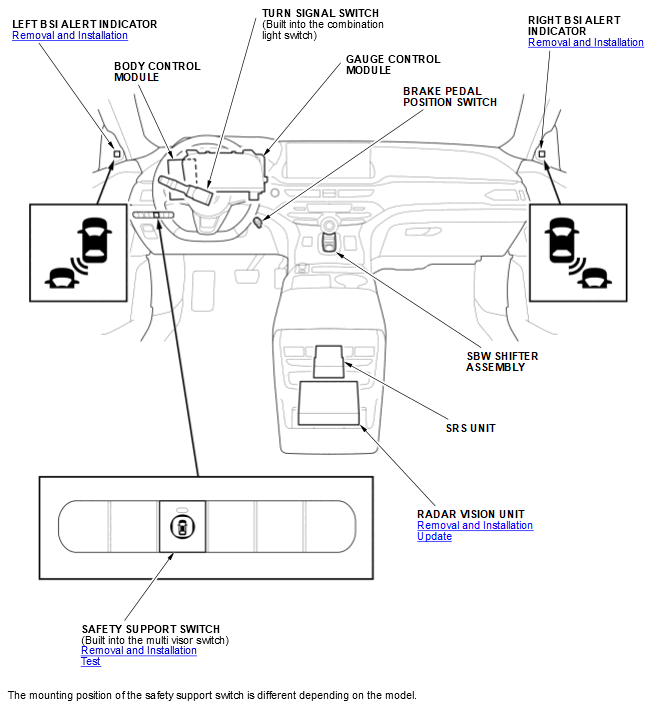 LEFT BSI ALERT INDICATOR
Removal and Installation

TURN SIGNAL SWITCH
(Built into the combination light switch)

RIGHT BSI ALERT INDICATOR
Removal and Installation

BODY CONTROL MODULE

GAUGE CONTROL MODULE

BRAKE PEDAL POSITION SWITCH

SBW SHIFTER ASSEMBLY

SRS UNIT

RADAR VISION UNIT
Removal and Installation
Update

SAFETY SUPPORT SWITCH
(Built into the multi visor switch)
Removal and Installation
Test

The mounting position of the safety support switch is different depending on the model.