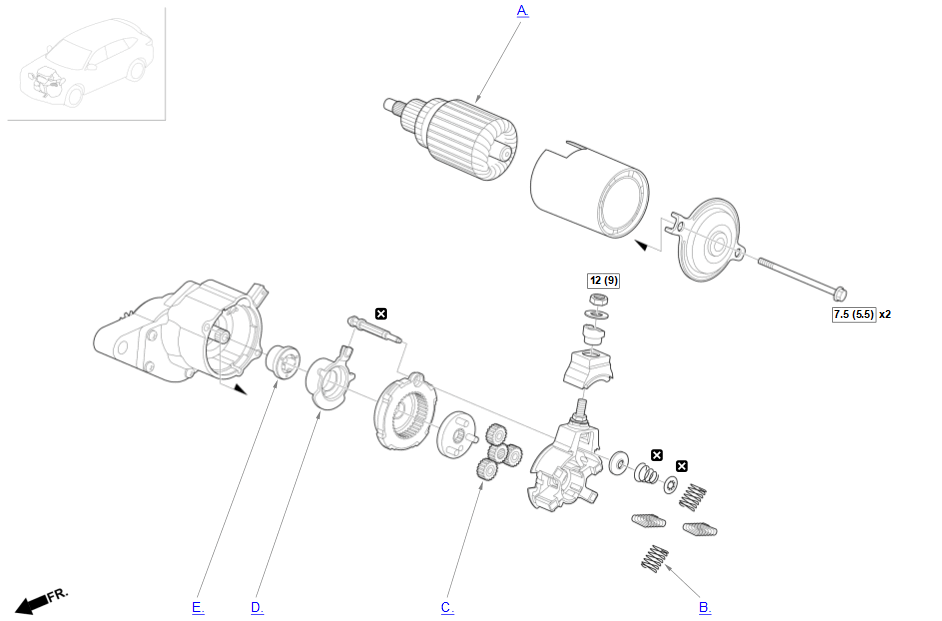 A.

12 (9)

7.5 (5.5) x2

FR.

E.

D.

C.

B.