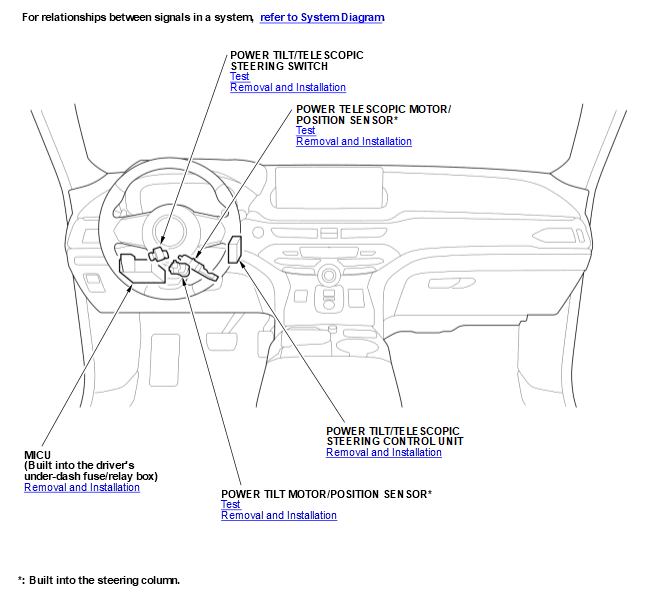 For relationships between signals in a system, refer to System Diagram

POWER TILT/TELESCOPIC STEERING SWITCH
Test
Removal and Installation

POWER TELESCOPIC MOTOR/ POSITION SENSOR*
Test
Removal and Installation

POWER TILT/TELESCOPIC STEERING CONTROL UNIT
Removal and Installation

MICU
(Built into the driver's under-dash fuse/relay box)
Removal and Installation

POWER TILT MOTOR/POSITION SENSOR*
Test
Removal and Installation

*: Built into the steering column.