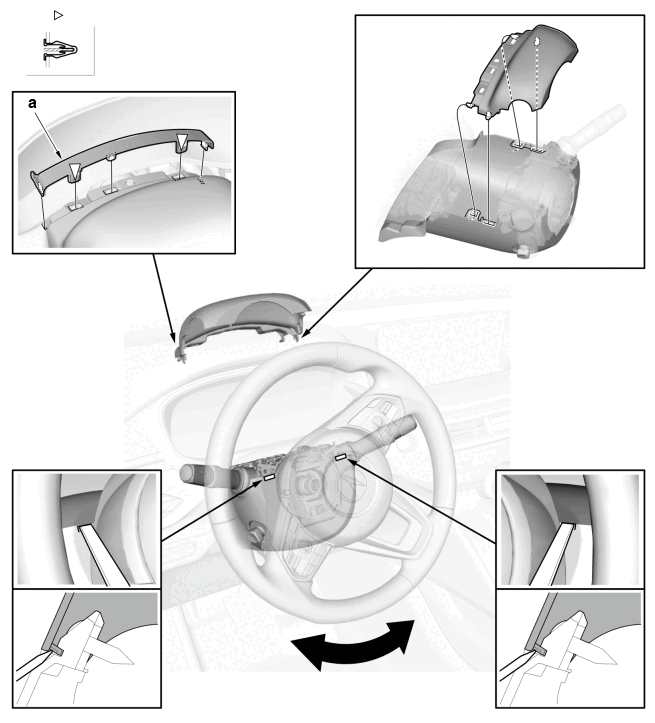 a