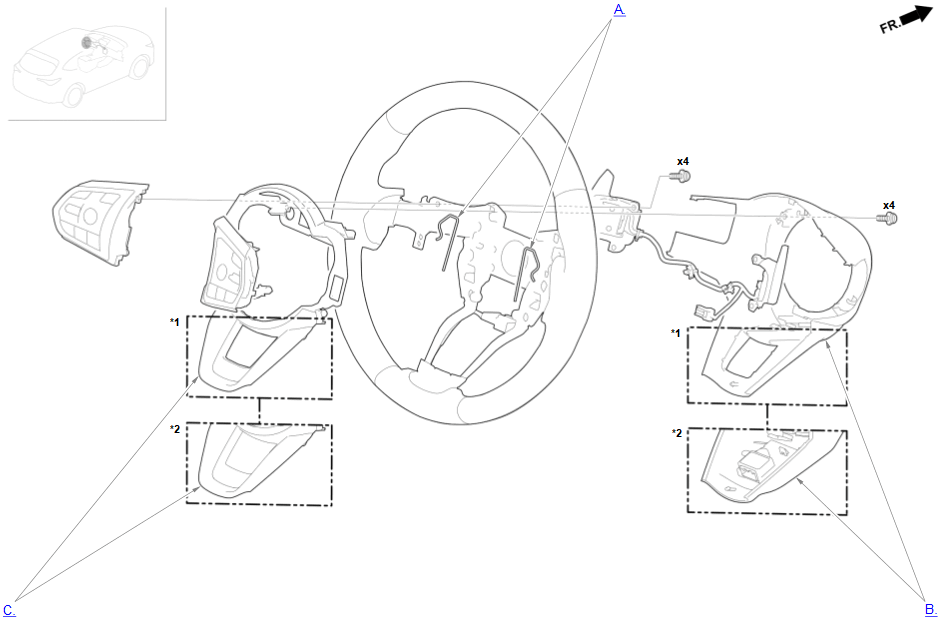 A.

FR.

x4

x4

*1

*2

*1

*2

C.

B.