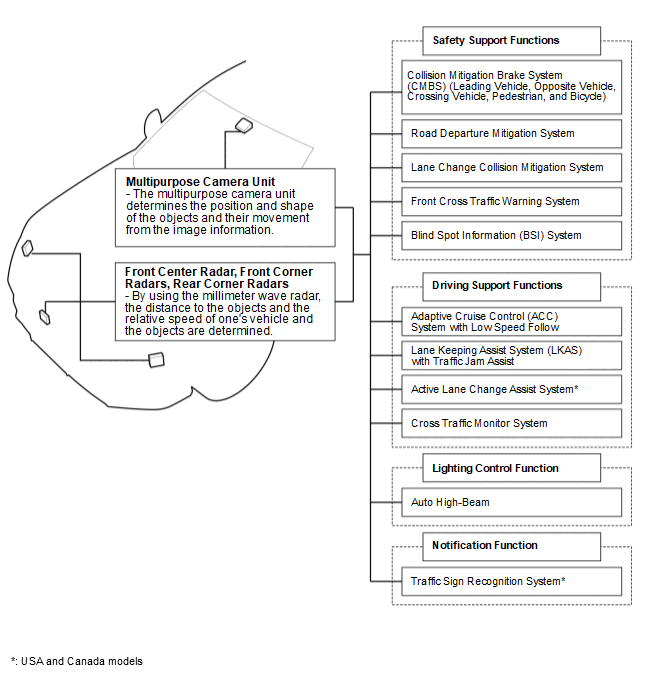 Multipurpose Camera Unit
- The multipurpose camera unit determines the position and shape of the objects and their movement from the image information.

Front Center Radar, Front Corner Radars, Rear Corner Radars
- By using the millimeter wave radar, the distance to the objects and the relative speed of one's vehicle and the objects are determined.

Safety Support Functions

Collision Mitigation Brake System (CMBS) (Leading Vehicle, Opposite Vehicle, Crossing Vehicle, Pedestrian, and Bicycle)

Road Departure Mitigation System

Lane Change Collision Mitigation System

Front Cross Traffic Warning System

Blind Spot Information (BSI) System

Driving Support Functions

Adaptive Cruise Control (ACC) System with Low Speed Follow

Lane Keeping Assist System (LKAS) with Traffic Jam Assist

Active Lane Change Assist System*

Cross Traffic Monitor System

Lighting Control Function

Auto High-Beam

Notification Function

Traffic Sign Recognition System*

*: USA and Canada models