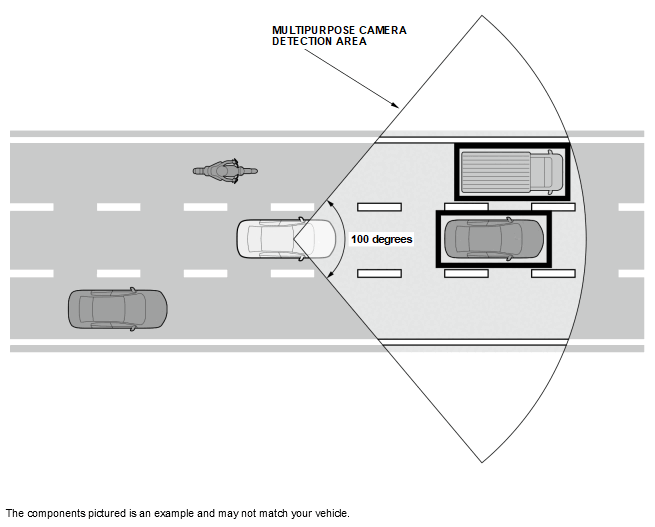 MULTIPURPOSE CAMERA DETECTION AREA

100 degrees

The components pictured is an example and may not match your vehicle.