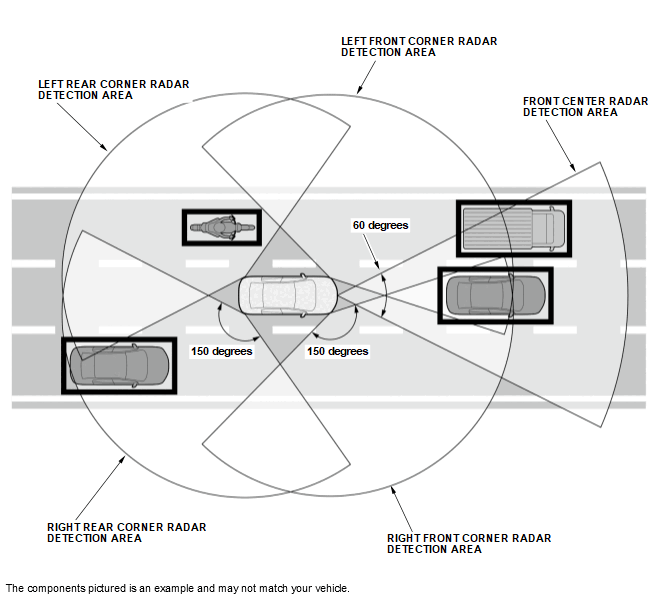 LEFT FRONT CORNER RADAR DETECTION AREA

LEFT REAR CORNER RADAR DETECTION AREA

FRONT CENTER RADAR DETECTION AREA

60 degrees

150 degrees

150 degrees

RIGHT REAR CORNER RADAR DETECTION AREA

RIGHT FRONT CORNER RADAR DETECTION AREA

The components pictured is an example and may not match your vehicle.