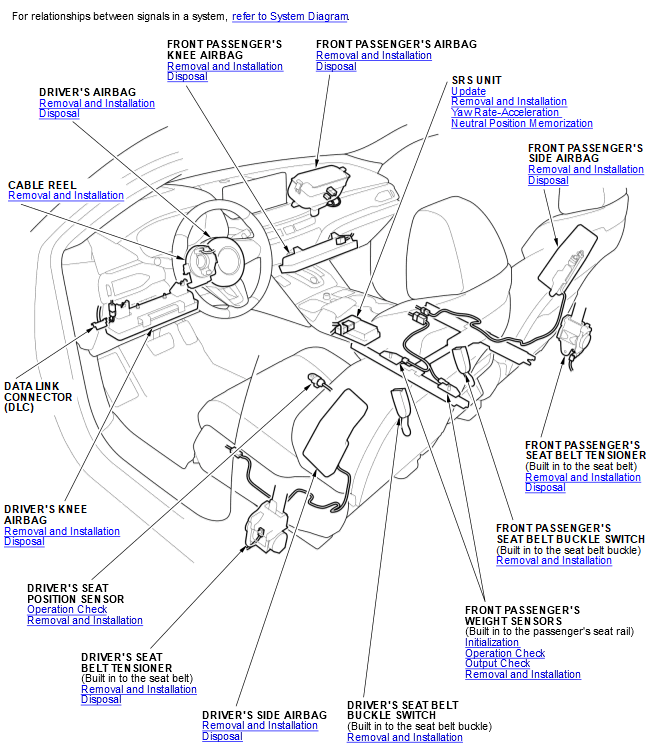 For relationships between signals in a system, refer to System Diagram.

FRONT PASSENGER'S KNEE AIRBAG
Removal and Installation
Disposal

FRONT PASSENGER'S AIRBAG
Removal and Installation
Disposal

DRIVER'S AIRBAG
Removal and Installation
Disposal

SRS UNIT
Update
Removal and Installation
Yaw Rate-Acceleration
Neutral Position Memorization

FRONT PASSENGER'S SIDE AIRBAG
Removal and Installation
Disposal

CABLE REEL
Removal and Installation

DATA LINK CONNECTOR (DLC)

FRONT PASSENGER'S SEAT BELT TENSIONER
(Built in to the seat belt)
Removal and Installation
Disposal

DRIVER'S KNEE AIRBAG
Removal and Installation
Disposal

FRONT PASSENGER'S SEAT BELT BUCKLE SWITCH
(Built in to the seat belt buckle)
Removal and Installation

DRIVER'S SEAT POSITION SENSOR
Operation Check
Removal and Installation

FRONT PASSENGER'S WEIGHT SENSORS
(Built in to the passenger's seat rail)
Initialization
Operation Check
Output Check
Removal and Installation

DRIVER'S SEAT BELT TENSIONER
(Built in to the seat belt)
Removal and Installation
Disposal

DRIVER'S SIDE AIRBAG
Removal and Installation
Disposal

DRIVER'S SEAT BELT BUCKLE SWITCH
(Built in to the seat belt buckle)
Removal and Installation