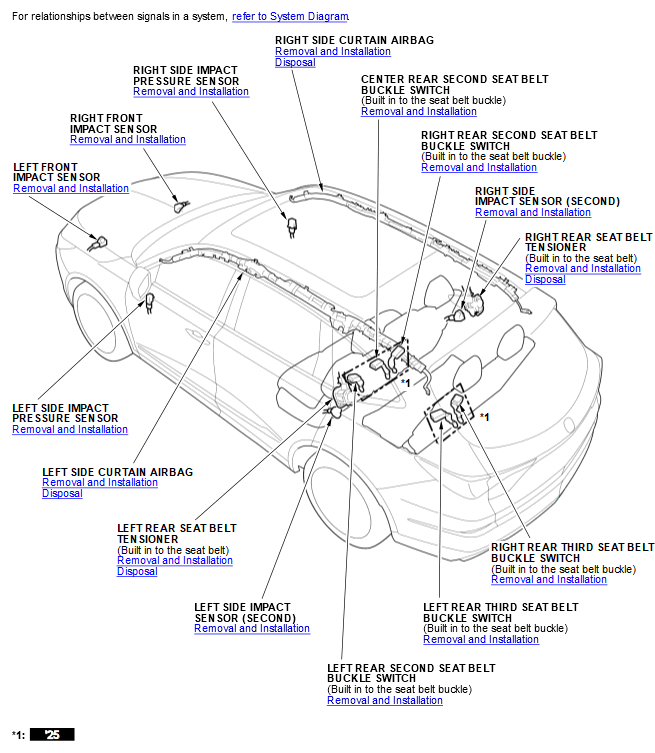 For relationships between signals in a system, refer to System Diagram.

RIGHT SIDE CURTAIN AIRBAG
Removal and Installation
Disposal

RIGHT SIDE IMPACT PRESSURE SENSOR
Removal and Installation

CENTER REAR SECOND SEAT BELT BUCKLE SWITCH
(Built in to the seat belt buckle)
Removal and Installation

RIGHT FRONT IMPACT SENSOR
Removal and Installation

RIGHT REAR SECOND SEAT BELT BUCKLE SWITCH
(Built in to the seat belt buckle)
Removal and Installation

LEFT FRONT IMPACT SENSOR
Removal and Installation

RIGHT SIDE IMPACT SENSOR (SECOND)
Removal and Installation

RIGHT REAR SEAT BELT TENSIONER
(Built in to the seat belt)
Removal and Installation
Disposal

*1

*1

LEFT SIDE IMPACT PRESSURE SENSOR
Removal and Installation

LEFT SIDE CURTAIN AIRBAG
Removal and Installation
Disposal

LEFT REAR SEAT BELT TENSIONER
(Built in to the seat belt)
Removal and Installation
Disposal

RIGHT REAR THIRD SEAT BELT BUCKLE SWITCH
(Built in to the seat belt buckle)
Removal and Installation

LEFT SIDE IMPACT SENSOR (SECOND)
Removal and Installation

LEFT REAR THIRD SEAT BELT BUCKLE SWITCH
(Built in to the seat belt buckle)
Removal and Installation

LEFT REAR SECOND SEAT BELT BUCKLE SWITCH
(Built in to the seat belt buckle)
Removal and Installation

*1: '25