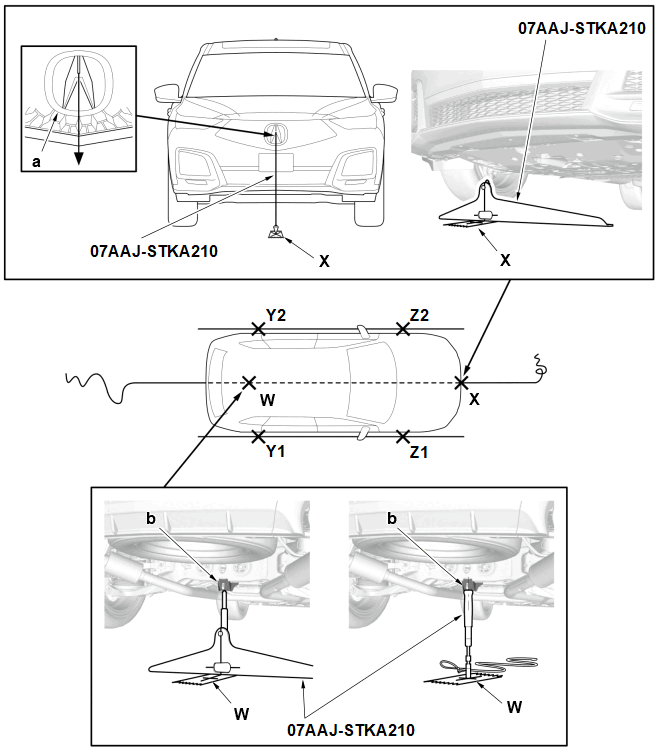 07AAJ-STKA210

a

07AAJ-STKA210

X

X

Y2

Z2

W

X

Y1

Z1

b

b

W

W

07AAJ-STKA210