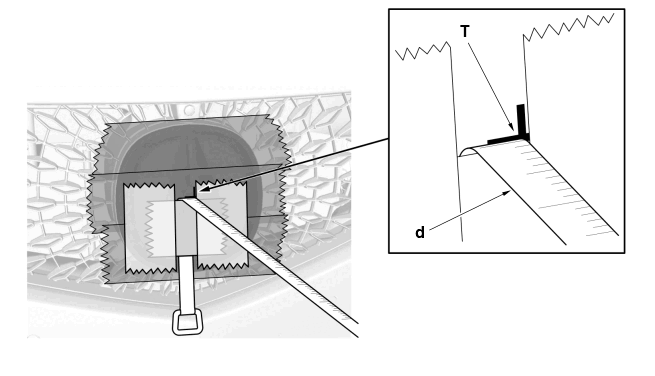 T

d