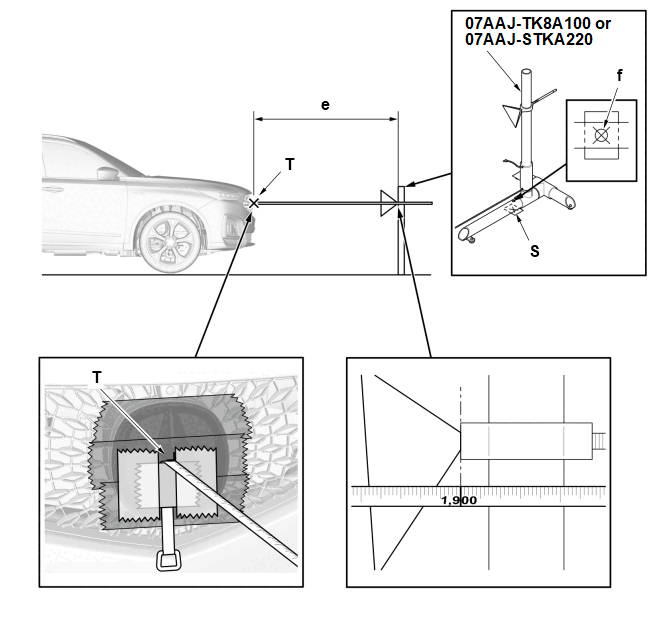 07AAJ-TK8A100 or
07AAJ-STKA220

f

e

T

S

T

1,900