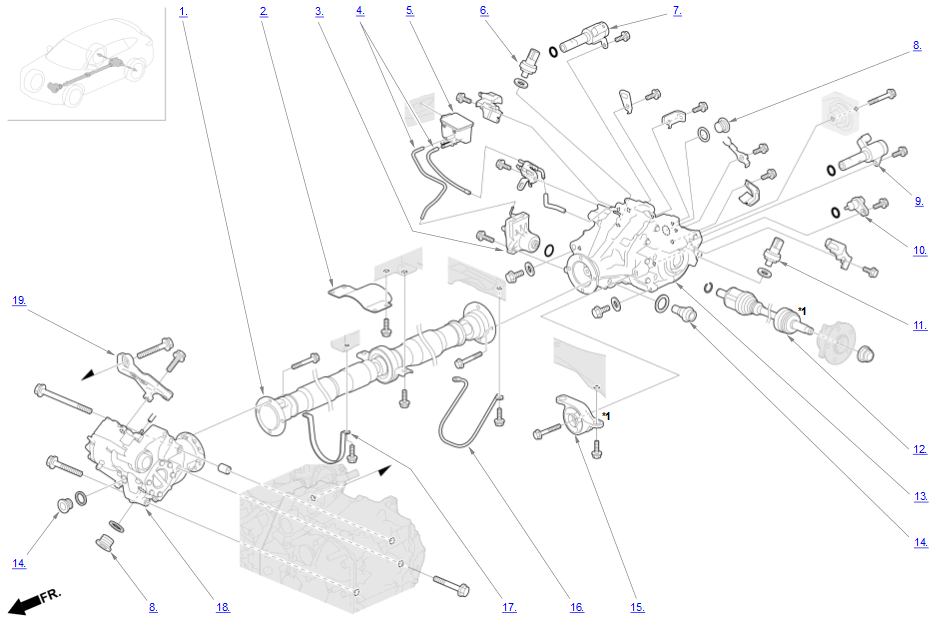 1.
2.
3.
4.
5.
6.
7.
8.
9.
10.
11.
*1
12.
13.
14.
*1
19.
14.
8.
18.
17.
16.
15.
FR.