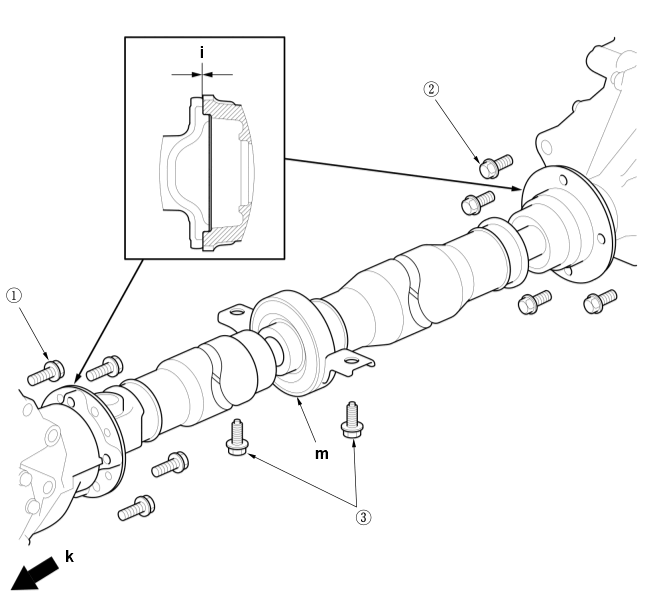 i
②
①
m
③
k