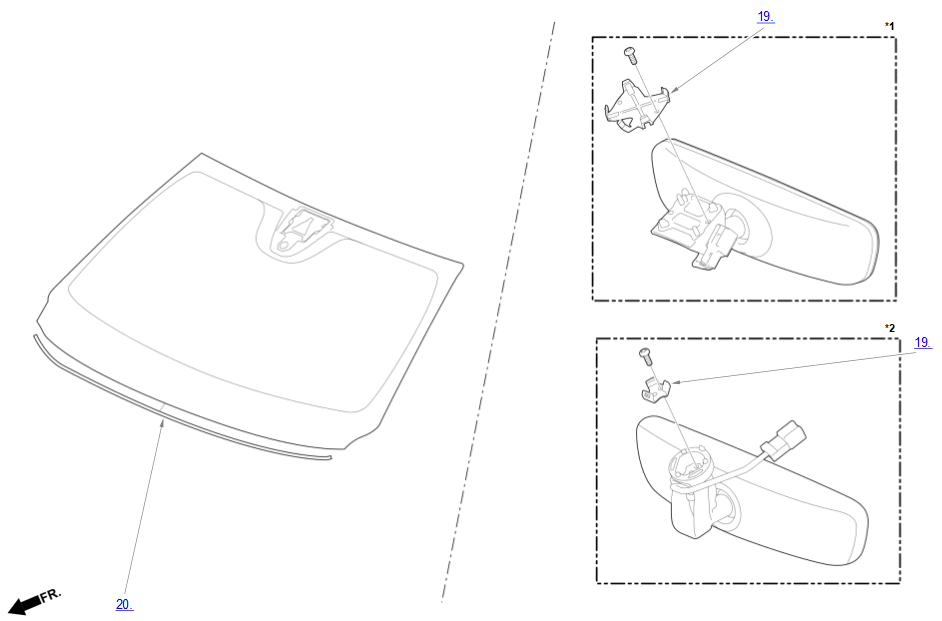 19.

*1

*2

19.

FR.

20.