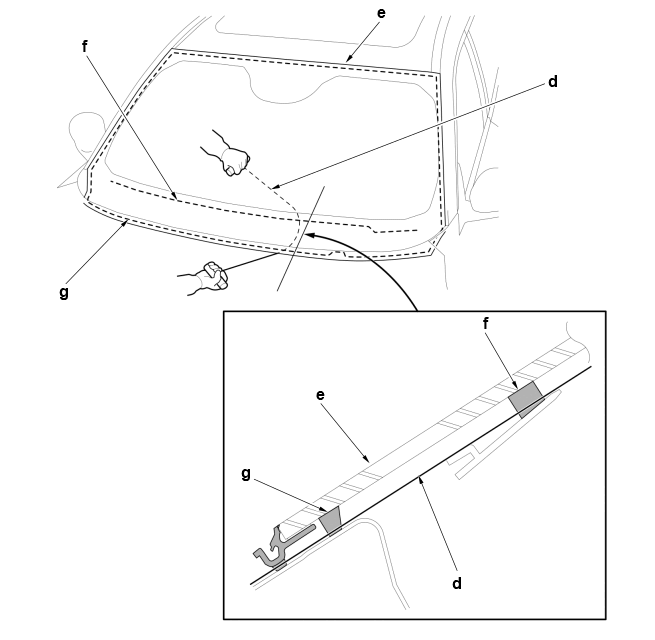 e
f
d
g
f
e
g
d