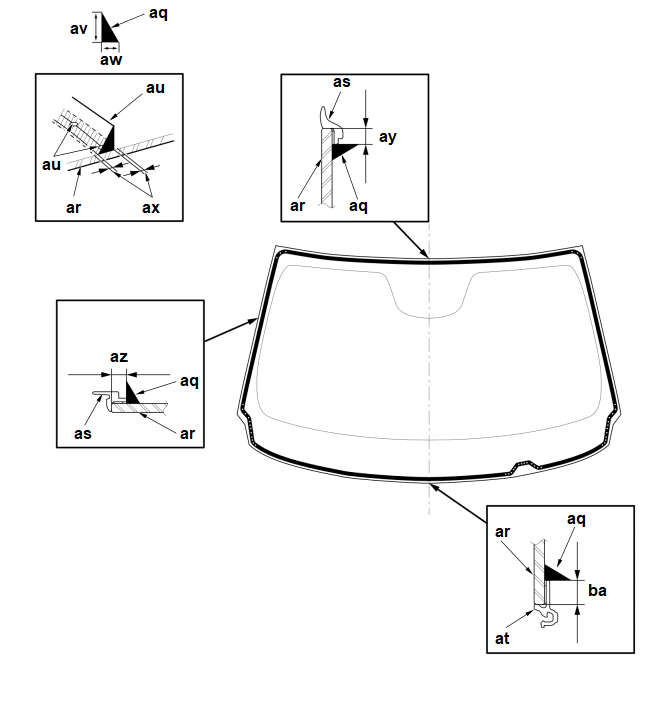 av
aq
aw

au
au
ar
ax

as
ay
ar
aq

az
aq
as
ar

ar
aq
ba
at