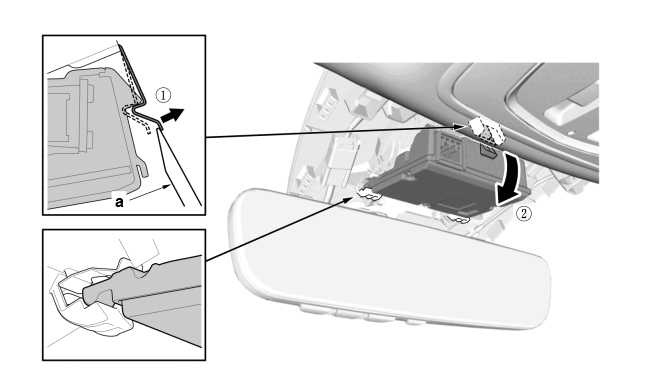 ①
a
②