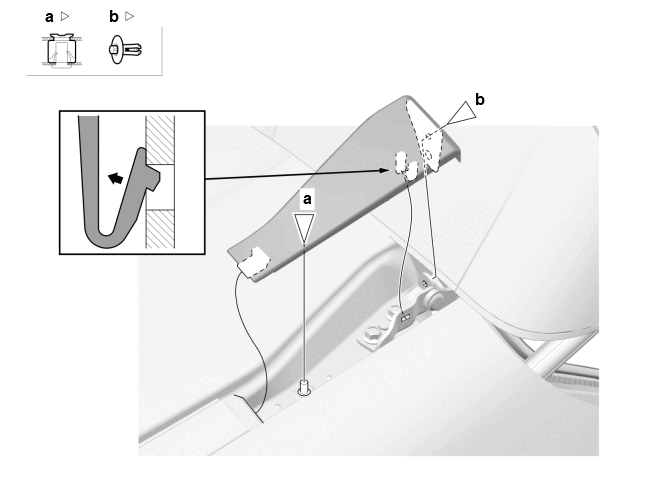 a ▷ b ▷

b

a