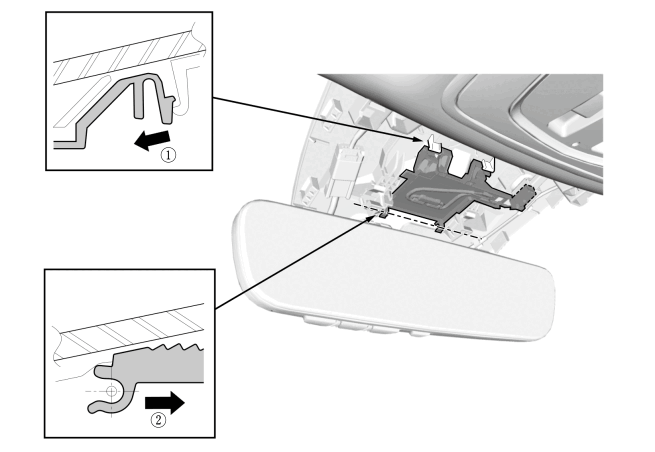 ①

②