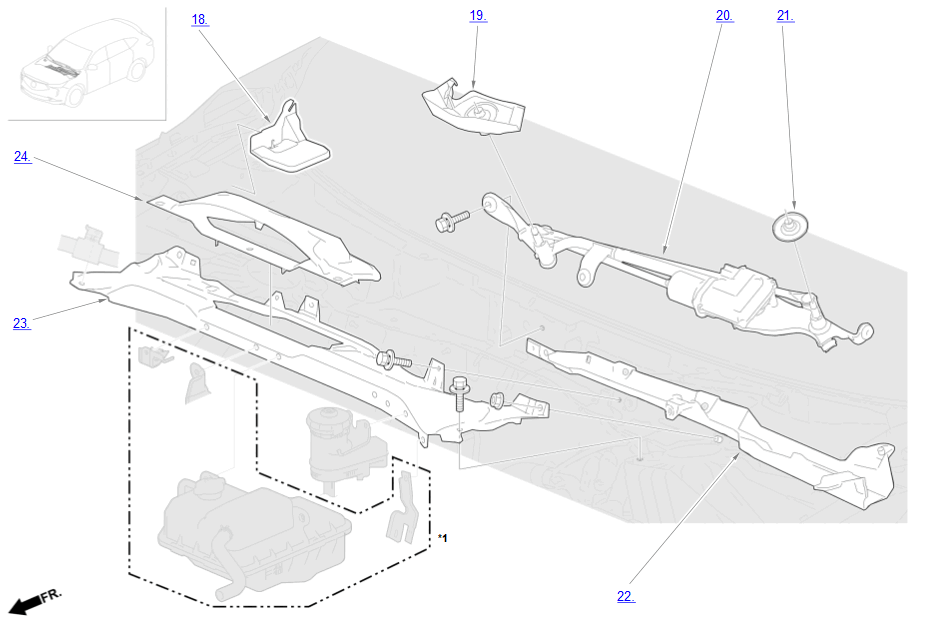 18.

19.

20.

21.

24.

23.

*1

22.

FR.