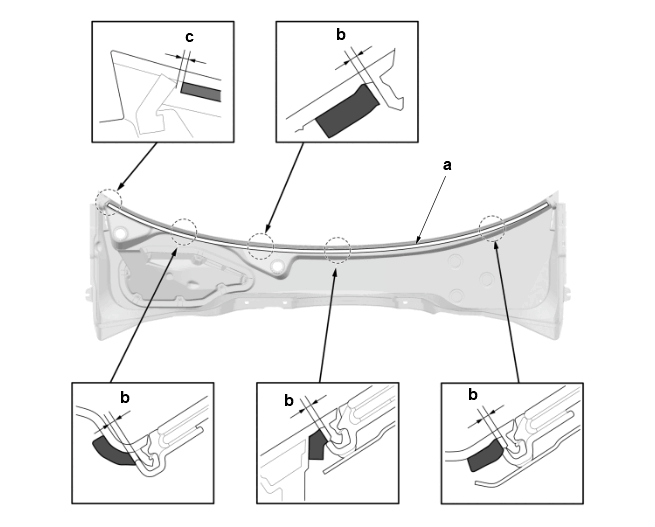 c

b

a

b

b

b