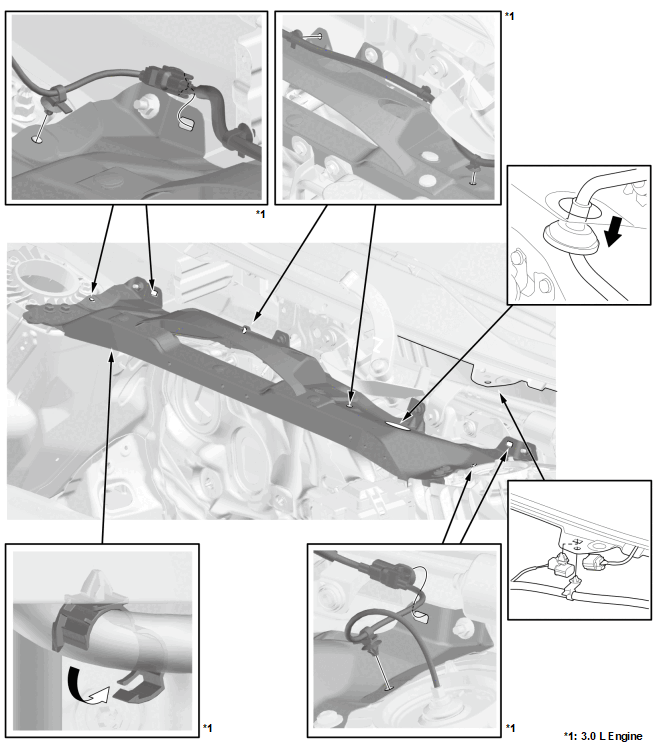 *1

*1

*1

*1

*1: 3.0 L Engine