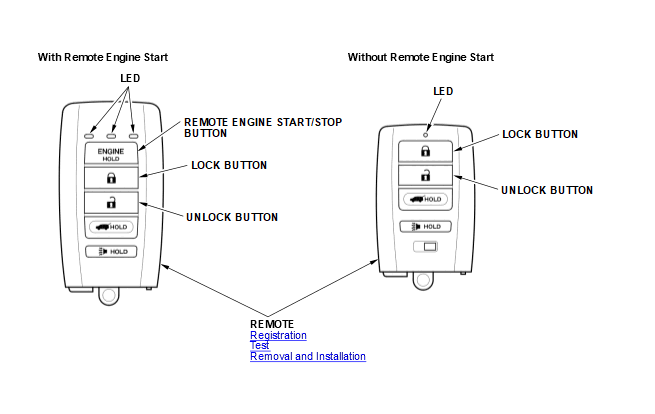 With Remote Engine Start

LED

REMOTE ENGINE START/STOP BUTTON

ENGINE HOLD

LOCK BUTTON

UNLOCK BUTTON

HOLD

HOLD

Without Remote Engine Start

LED

LOCK BUTTON

UNLOCK BUTTON

HOLD

HOLD

REMOTE
Registration
Test
Removal and Installation