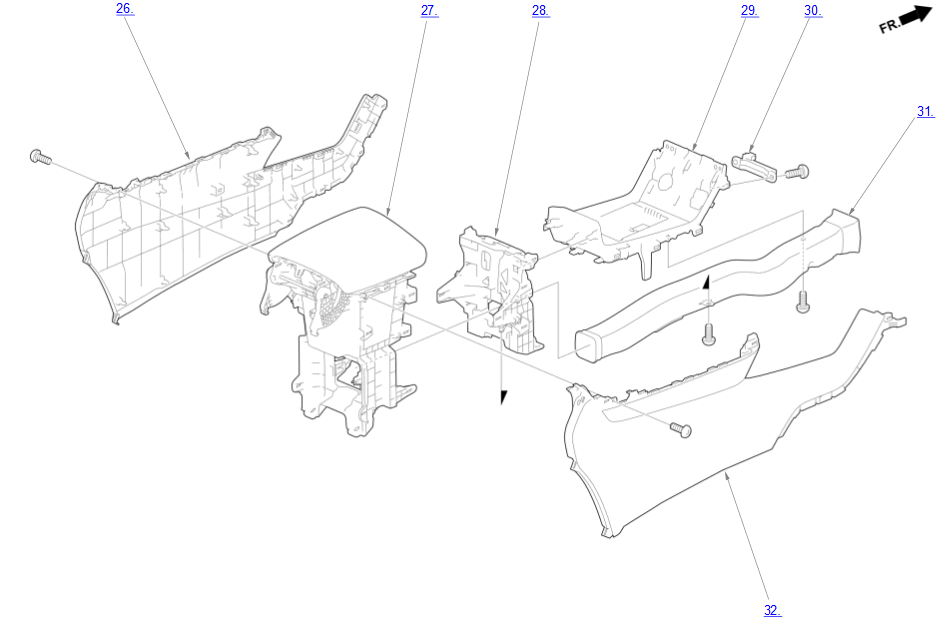 26.
27.
28.
29.
30.
FR.
31.
32.