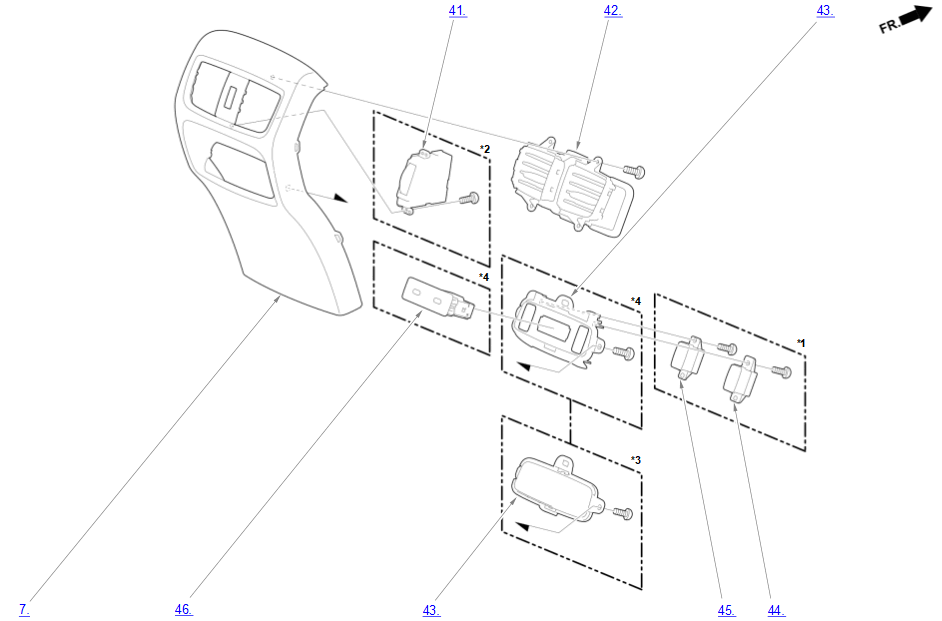 41.
42.
43.
FR.
*2
*4
*4
*1
*3
7.
46.
43.
45.
44.